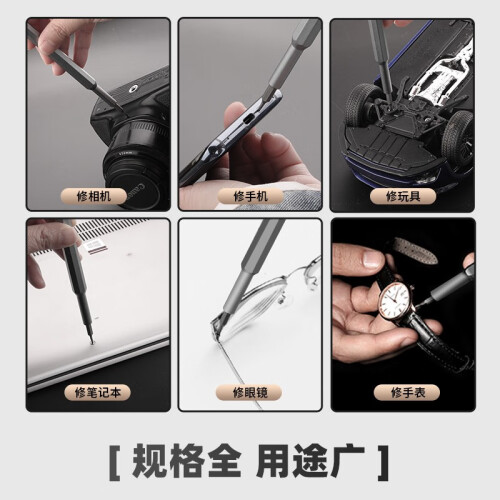 Canon

修相机

修手机

修玩具

修笔记本

修眼镜

修手表

[ 规格全 用途广 ]