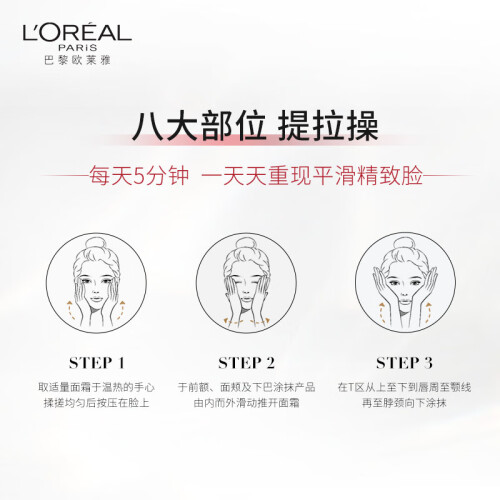 L'ORÉAL
PARIS
巴黎欧莱雅

八大部位 提拉操

每天5分钟 一天天重现平滑精致脸

STEP 1
取适量面霜于温热的手心
揉搓均匀后按压在脸上

STEP 2
于前额、面颊及下巴涂抹产品
由内而外滑动推开面霜

STEP 3
在T区从上至下到唇周至颚线
再至脖颈向下涂抹