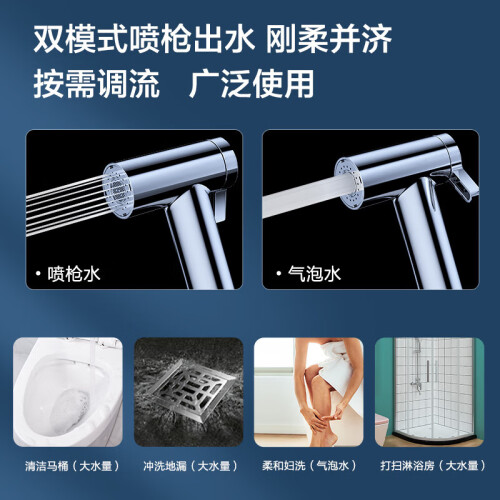 双模式喷枪出水 刚柔并济
按需调流　广泛使用

• 喷枪水

• 气泡水

清洁马桶（大水量）

冲洗地漏（大水量）

柔和妇洗（气泡水）

打扫淋浴房（大水量）