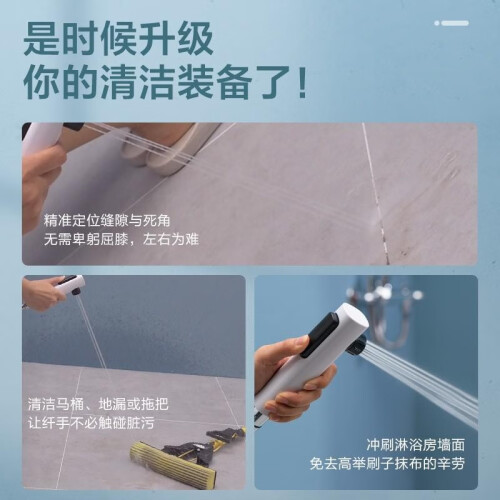 是时候升级
你的清洁装备了！

精准定位缝隙与死角
无需卑躬屈膝，左右为难

清洁马桶、地漏或拖把
让纤手不必触碰脏污

冲刷淋浴房墙面
免去高举刷子抹布的辛劳