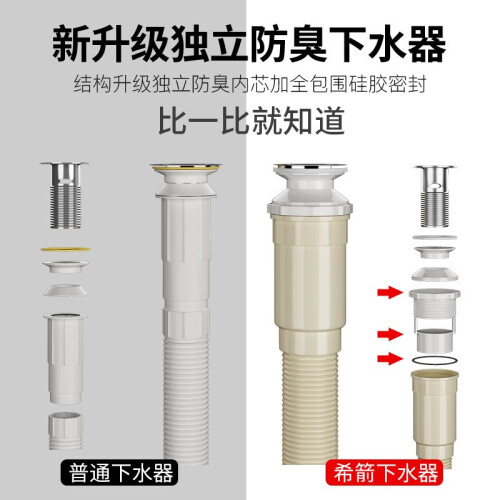 新升级独立防臭下水器

结构升级独立防臭内芯加全包围硅胶密封

比一比就知道

普通下水器

希箭下水器