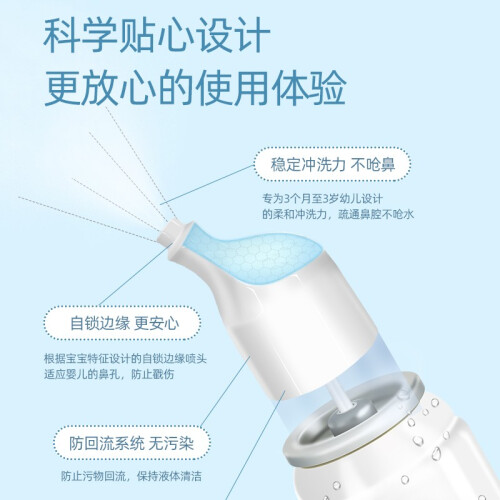 科学贴心设计
更放心的使用体验

稳定冲洗力 不呛鼻

专为3个月至3岁幼儿设计
的柔和冲洗力，疏通鼻腔不呛水

自锁边缘 更安心

根据宝宝特征设计的自锁边缘喷头
适应婴儿的鼻孔，防止戳伤

防回流系统 无污染

防止污物回流，保持液体清洁