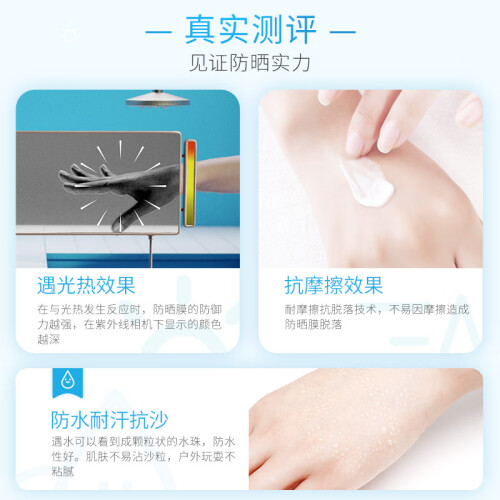 — 真实测评 —

见证防晒实力

遇光热效果

在与光热发生反应时，防晒膜的防御力越强，在紫外线相机下显示的颜色越深

抗摩擦效果

耐摩擦抗脱落技术，不易因摩擦造成防晒膜脱落

防水耐汗抗沙

遇水可以看到成颗粒状的水珠，防水性好。肌肤不易沾沙粒，户外玩耍不粘腻