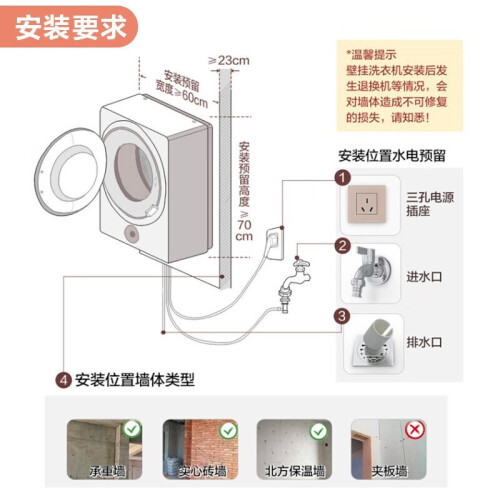 安装要求

≥23cm

安装预留宽度≥60cm

安装预留高度≥70cm

*温馨提示
壁挂洗衣机安装后发生退换机等情况，会对墙体造成不可修复的损失，请知悉！

安装位置水电预留

1 三孔电源插座

2 进水口

3 排水口

4 安装位置墙体类型

承重墙

实心砖墙

北方保温墙

夹板墙