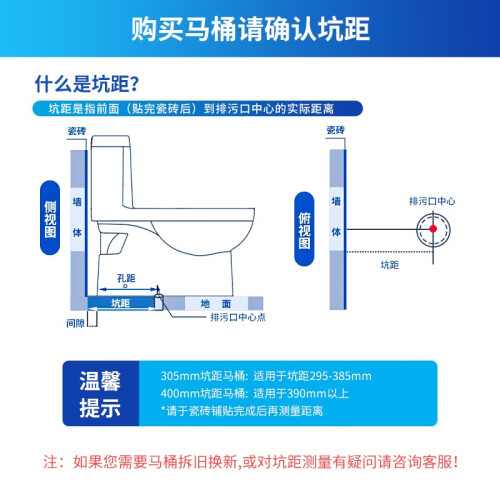 购买马桶请确认坑距

什么是坑距?

坑距是指前面（贴完瓷砖后）到排污口中心的实际距离

瓷砖

侧视图

墙体

孔距

坑距

地面

间隙

排污口中心点

瓷砖

俯视图

墙体

排污口中心

坑距

温馨提示

305mm坑距马桶：适用于坑距295-385mm
400mm坑距马桶：适用于390mm以上
*请于瓷砖铺贴完成后再测量距离

注：如果您需要马桶拆旧换新,或对坑距测量有疑问请咨询客服!