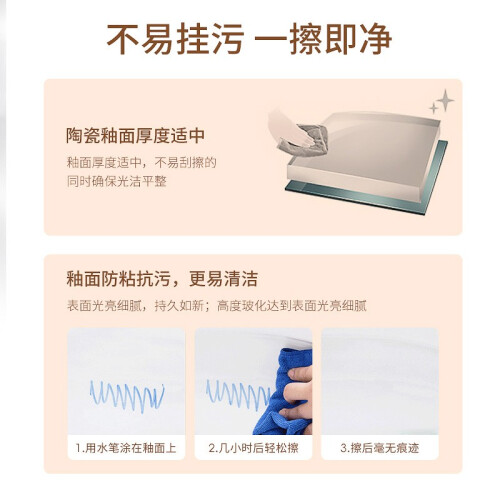 不易挂污 一擦即净

陶瓷釉面厚度适中

釉面厚度适中，不易刮擦的同时确保光洁平整

釉面防粘抗污，更易清洁

表面光亮细腻，持久如新；高度玻化达到表面光亮细腻

1.用水笔涂在釉面上

2.几小时后轻松擦

3.擦后毫无痕迹