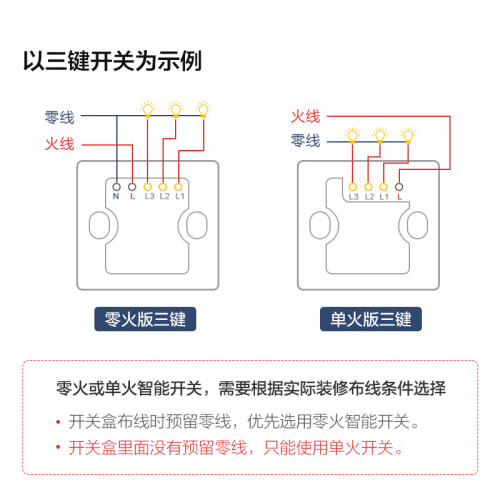 以三键开关为示例

零线
火线

N L L3 L2 L1

零火版三键

火线
零线

L3 L2 L1 L

单火版三键

零火或单火智能开关，需要根据实际装修布线条件选择

• 开关盒布线时预留零线，优先选用零火智能开关。
• 开关盒里面没有预留零线，只能使用单火开关。