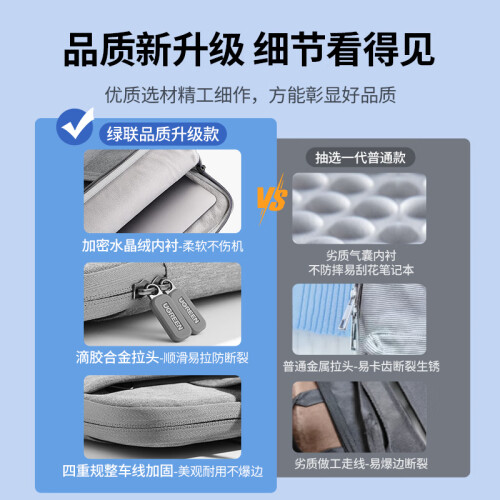 品质新升级 细节看得见

优质选材精工细作，方能彰显好品质

绿联品质升级款

加密水晶绒内衬-柔软不伤机

UGREEN UGREEN

滴胶合金拉头-顺滑易拉防断裂

四重规整车线加固-美观耐用不爆边

VS

抽选一代普通款

劣质气囊内衬
不防摔易刮花笔记本

普通金属拉头-易卡齿断裂生锈

劣质做工走线-易爆边断裂