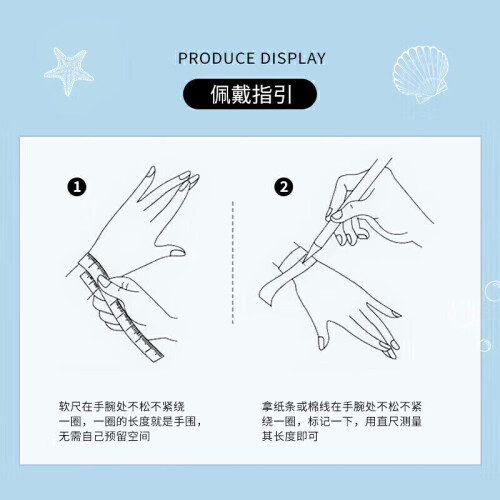 PRODUCE DISPLAY

佩戴指引

1

软尺在手腕处不松不紧绕一圈，一圈的长度就是手围，无需自己预留空间

2

拿纸条或棉线在手腕处不松不紧绕一圈，标记一下，用直尺测量其长度即可