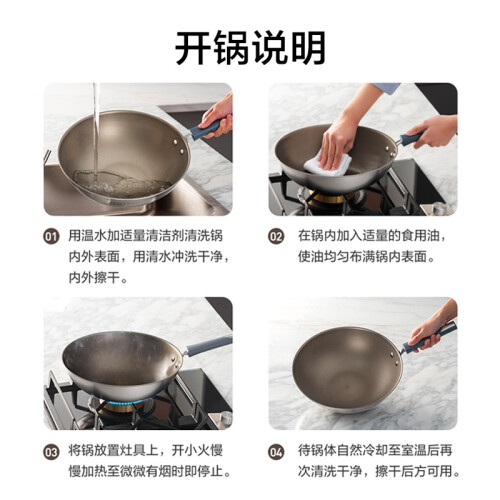 开锅说明

01 用温水加适量清洁剂清洗锅内外表面，用清水冲洗干净，内外擦干。

02 在锅内加入适量的食用油，使油均匀布满锅内表面。

03 将锅放置灶具上，开小火慢慢加热至微微有烟时即停止。

04 待锅体自然冷却至室温后再次清洗干净，擦干后方可用。