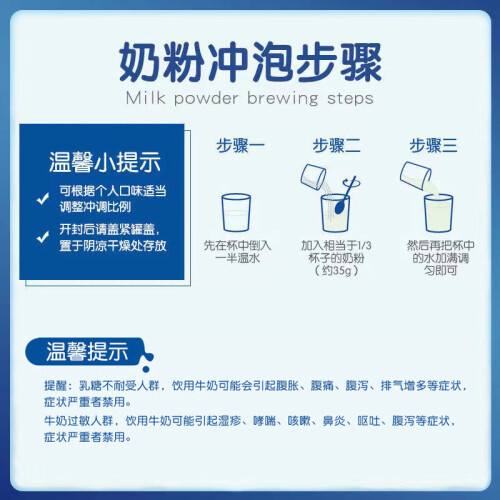 奶粉冲泡步骤

Milk powder brewing steps

温馨小提示

可根据个人口味适当调整冲调比例

开封后请盖紧罐盖，置于阴凉干燥处存放

步骤一

先在杯中倒入一半温水

步骤二

加入相当于1/3杯子的奶粉（约35g）

步骤三

然后再把杯中的水加满调匀即可

温馨提示

提醒：乳糖不耐受人群，饮用牛奶可能会引起腹胀、腹痛、腹泻、排气增多等症状，症状严重者禁用。

牛奶过敏人群，饮用牛奶可能引起湿疹、哮喘、咳嗽、鼻炎、呕吐、腹泻等症状，症状严重者禁用。