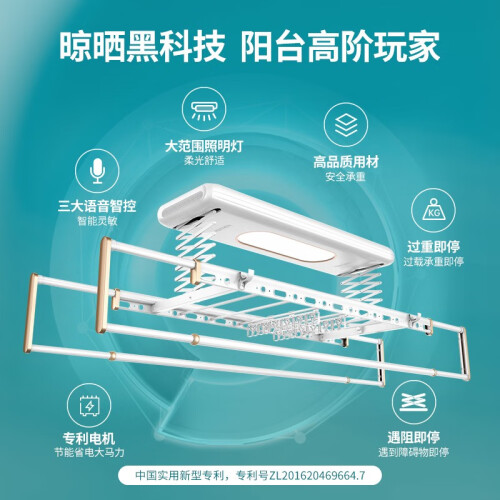 晾晒黑科技 阳台高阶玩家

大范围照明灯
柔光舒适

高品质用材
安全承重

三大语音智控
智能灵敏

KG

过重即停
过载承重即停

专利电机
节能省电大马力

遇阻即停
遇到障碍物即停

中国实用新型专利，专利号ZL201620469664.7