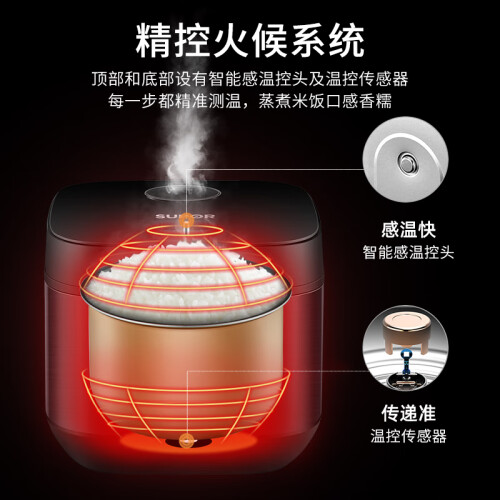 精控火候系统

顶部和底部设有智能感温控头及温控传感器
每一步都精准测温，蒸煮米饭口感香糯

SUPOR

感温快
智能感温控头

传递准
温控传感器