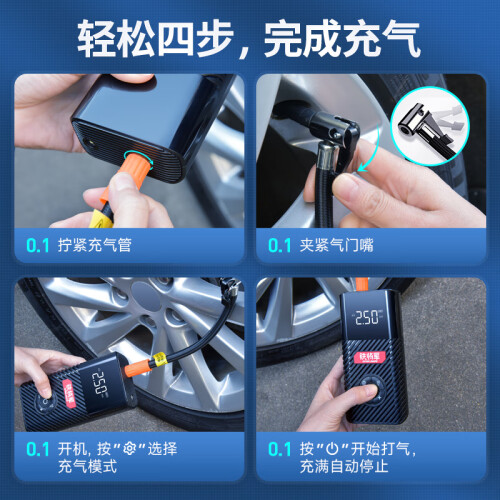 轻松四步，完成充气

0.1 拧紧充气管

0.1 夹紧气门嘴

2.50
铁将军

0.1 开机，按“⚙”选择充气模式

2.50
铁将军

0.1 按“⏻”开始打气，充满自动停止