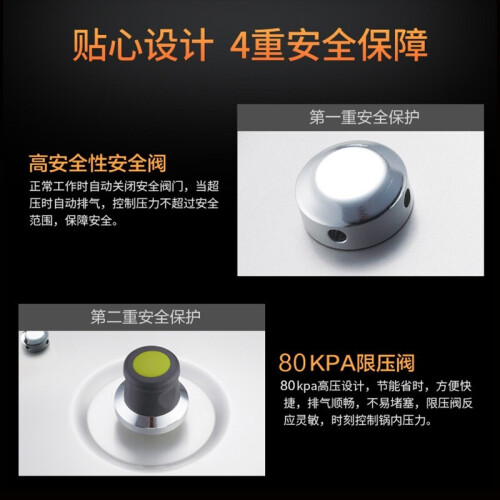 贴心设计 4重安全保障

第一重安全保护

高安全性安全阀

正常工作时自动关闭安全阀门，当超压时自动排气，控制压力不超过安全范围，保障安全。

第二重安全保护

80KPA限压阀

80kpa高压设计，节能省时，方便快捷，排气顺畅，不易堵塞，限压阀反应灵敏，时刻控制锅内压力。