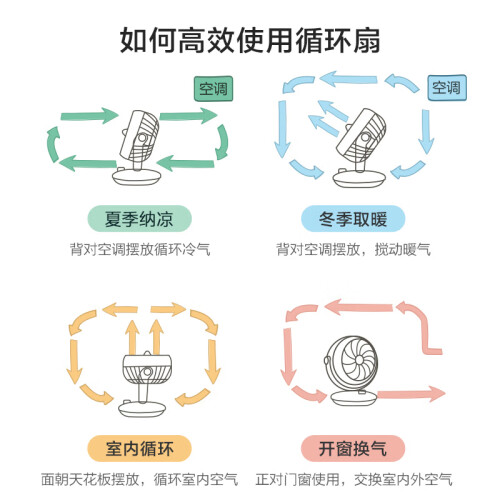 如何高效使用循环扇

空调

夏季纳凉

背对空调摆放循环冷气

空调

冬季取暖

背对空调摆放，搅动暖气

室内循环

面朝天花板摆放，循环室内空气

开窗换气

正对门窗使用，交换室内外空气