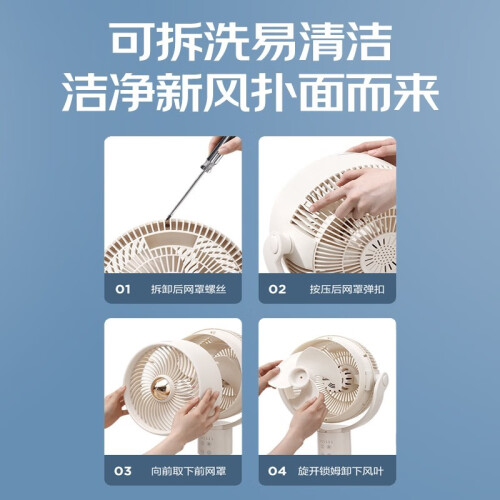 可拆洗易清洁
洁净新风扑面而来

01 拆卸后网罩螺丝

02 按压后网罩弹扣

03 向前取下前网罩

04 旋开锁姆卸下风叶