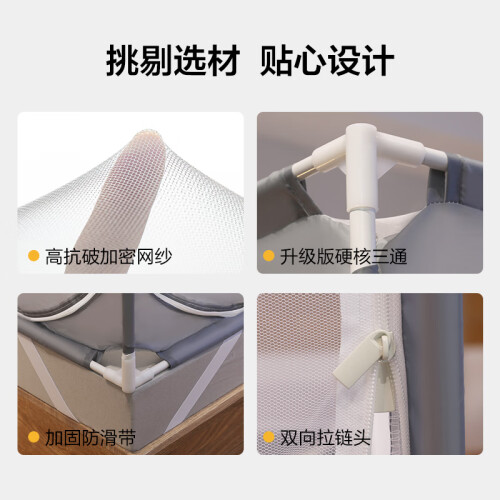 挑剔选材 贴心设计

高抗破加密网纱

升级版硬核三通

加固防滑带

双向拉链头