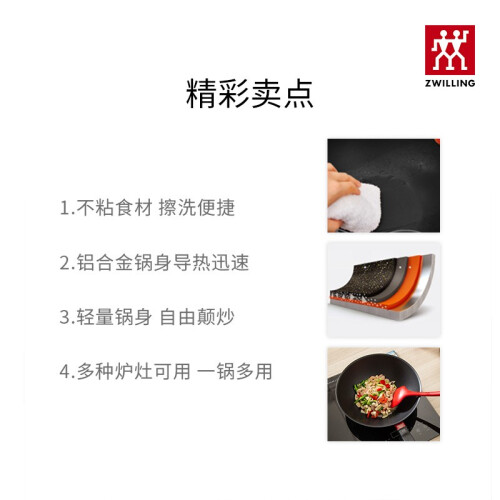 ZWILLING

精彩卖点

1.不粘食材 擦洗便捷

2.铝合金锅身导热迅速

3.轻量锅身 自由颠炒

4.多种炉灶可用 一锅多用