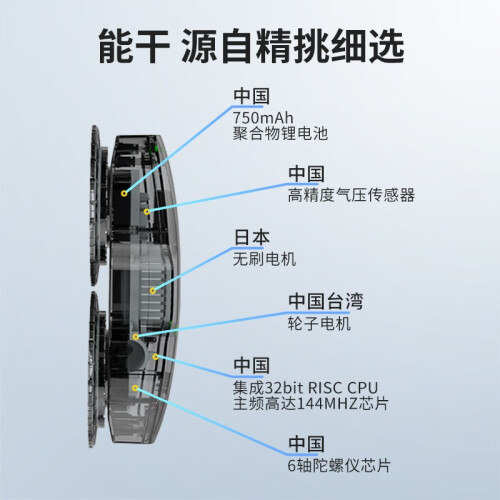 能干 源自精挑细选

中国
750mAh
聚合物锂电池

中国
高精度气压传感器

日本
无刷电机

中国台湾
轮子电机

中国
集成32bit RISC CPU
主频高达144MHZ芯片

中国
6轴陀螺仪芯片