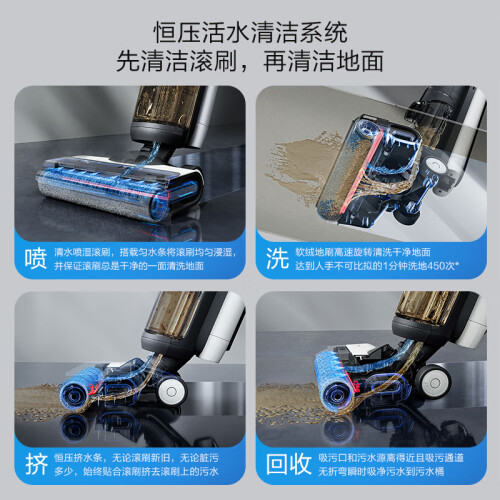 恒压活水清洁系统
先清洁滚刷，再清洁地面

喷 清水喷湿滚刷，搭载匀水条将滚刷均匀浸湿，并保证滚刷总是干净的一面清洗地面

洗 软绒地刷高速旋转清洗干净地面 达到人手不可比拟的1分钟洗地450次*

挤 恒压挤水条，无论滚刷新旧，无论脏污多少，始终贴合滚刷挤去滚刷上的污水

回收 吸污口和污水源离得近且吸污通道无折弯瞬时吸净污水到污水桶