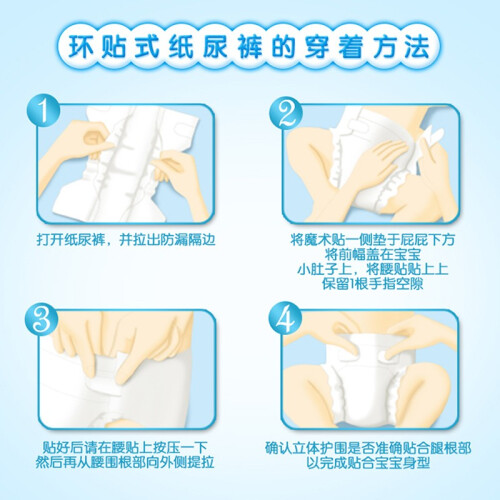 环贴式纸尿裤的穿着方法

1

打开纸尿裤，并拉出防漏隔边

2

将魔术贴一侧垫于屁屁下方
将前幅盖在宝宝
小肚子上，将腰贴贴上上
保留1根手指空隙

3

贴好后请在腰贴上按压一下
然后再从腰围根部向外侧提拉

4

确认立体护围是否准确贴合腿根部
以完成贴合宝宝身型