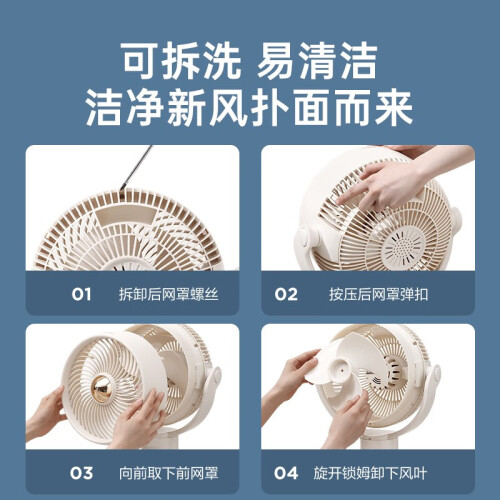 可拆洗 易清洁
洁净新风扑面而来

01 拆卸后网罩螺丝

02 按压后网罩弹扣

03 向前取下前网罩

04 旋开锁姆卸下风叶