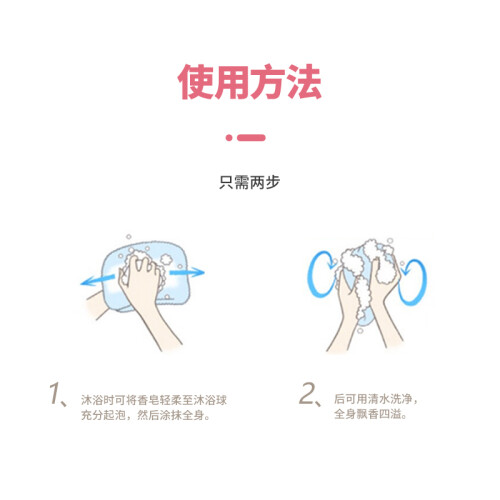 使用方法

只需两步

1、沐浴时可将香皂轻柔至沐浴球充分起泡，然后涂抹全身。

2、后可用清水洗净，全身飘香四溢。