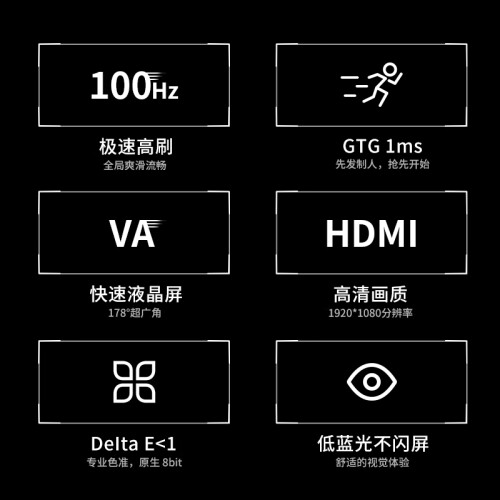 100Hz

极速高刷

全局爽滑流畅

GTG 1ms

先发制人，抢先开始

VA

快速液晶屏

178°超广角

HDMI

高清画质

1920*1080分辨率

Delta E<1

专业色准，原生8bit

低蓝光不闪屏

舒适的视觉体验