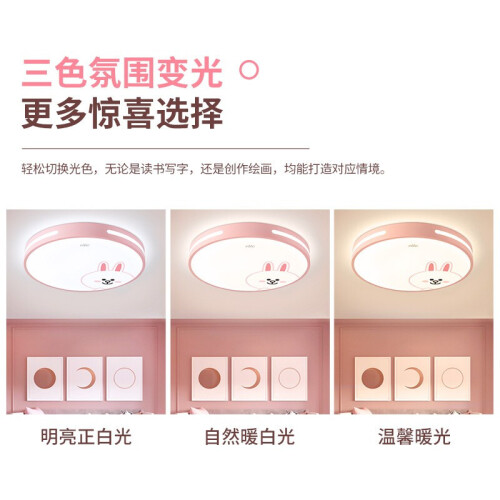 三色氛围变光
更多惊喜选择

轻松切换光色，无论是读书写字，还是创作绘画，均能打造对应情境。

明亮正白光

自然暖白光

温馨暖光