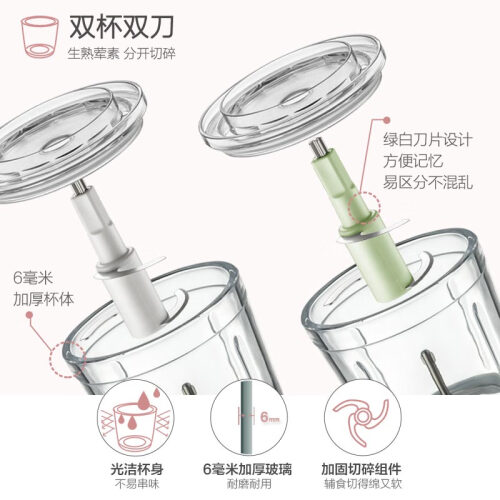 双杯双刀
生熟荤素 分开切碎

绿白刀片设计
方便记忆
易区分不混乱

6毫米
加厚杯体

6mm

光洁杯身
不易串味

6毫米加厚玻璃
耐磨耐用

加固切碎组件
辅食切得绵又软