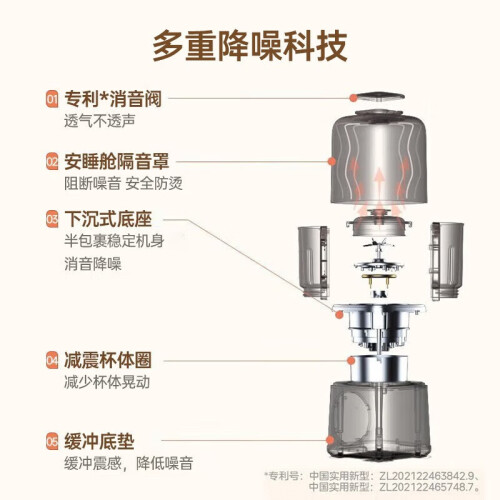 多重降噪科技

01 专利*消音阀
透气不透声

02 安睡舱隔音罩
阻断噪音 安全防烫

03 下沉式底座
半包裹稳定机身
消音降噪

04 减震杯体圈
减少杯体晃动

05 缓冲底垫
缓冲震感，降低噪音

*专利号：中国实用新型：ZL202122463842.9、
中国实用新型：ZL202122465748.7。