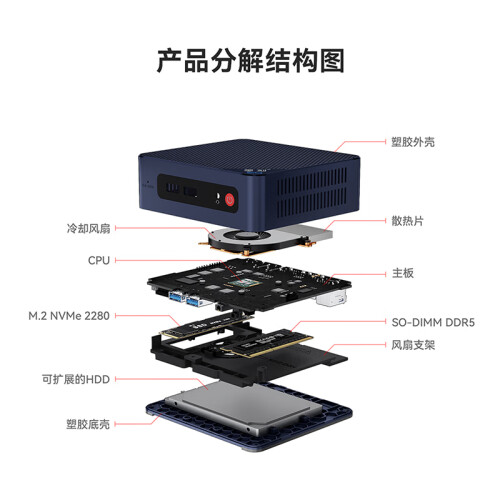 产品分解结构图

塑胶外壳

冷却风扇

散热片

CPU

主板

M.2 NVMe 2280

SO-DIMM DDR5

风扇支架

可扩展的HDD

塑胶底壳