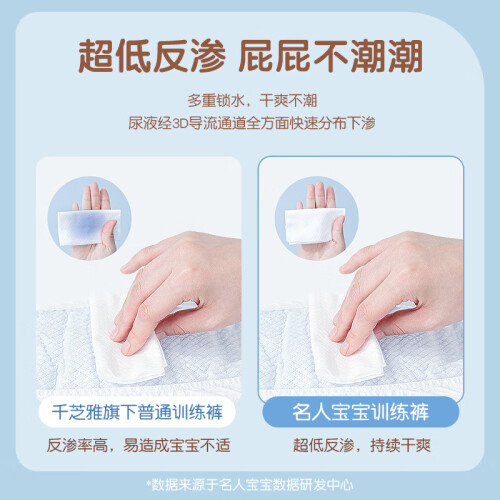 超低反渗 屁屁不潮潮

多重锁水，干爽不潮
尿液经3D导流通道全方面快速分布下渗

千芝雅旗下普通训练裤
反渗率高，易造成宝宝不适

名人宝宝训练裤
超低反渗，持续干爽

*数据来源于名人宝宝数据研发中心