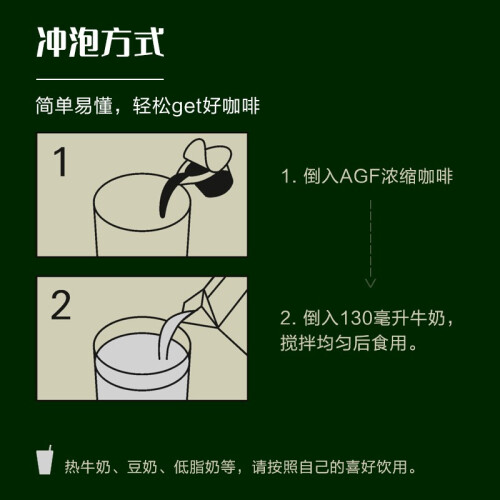 冲泡方式

简单易懂，轻松get好咖啡

1

1. 倒入AGF浓缩咖啡

2

2. 倒入130毫升牛奶，搅拌均匀后食用。

热牛奶、豆奶、低脂奶等，请按照自己的喜好饮用。