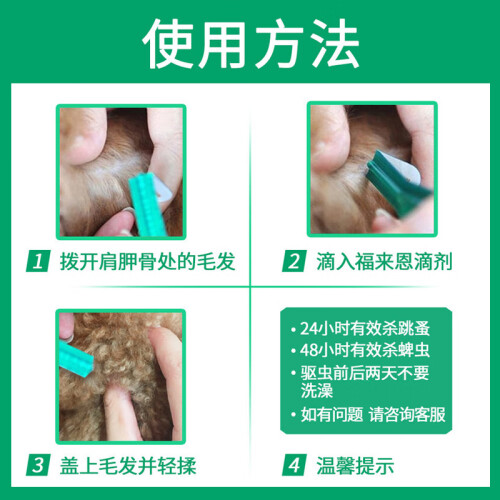 使用方法

1 拨开肩胛骨处的毛发

2 滴入福来恩滴剂

3 盖上毛发并轻揉

• 24小时有效杀跳蚤
• 48小时有效杀蜱虫
• 驱虫前后两天不要洗澡
• 如有问题 请咨询客服

4 温馨提示