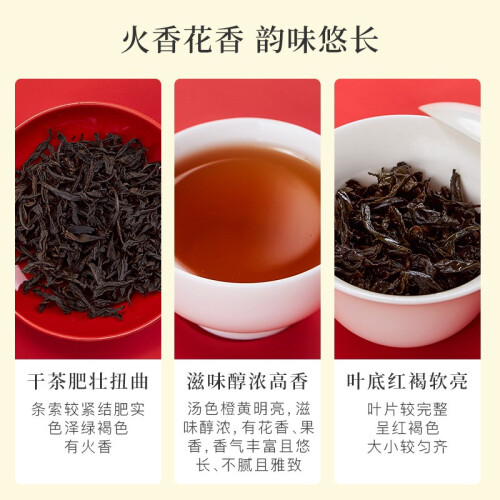 火香花香 韵味悠长

干茶肥壮扭曲

条索较紧结肥实
色泽绿褐色
有火香

滋味醇浓高香

汤色橙黄明亮，滋味醇浓，有花香、果香，香气丰富且悠长、不腻且雅致

叶底红褐软亮

叶片较完整
呈红褐色
大小较匀齐