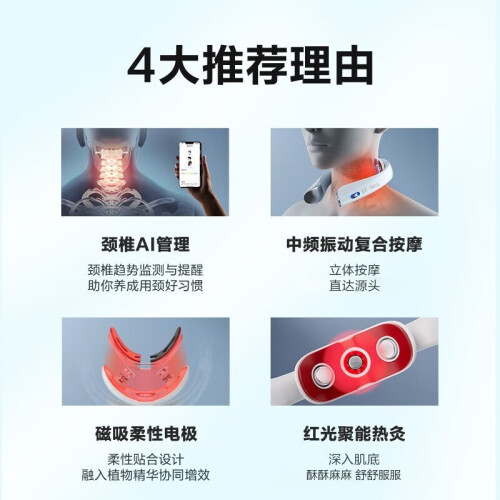 4大推荐理由

颈椎AI管理

颈椎趋势监测与提醒
助你养成用颈好习惯

中频振动复合按摩

立体按摩
直达源头

磁吸柔性电极

柔性贴合设计
融入植物精华协同增效

红光聚能热灸

深入肌底
酥酥麻麻 舒舒服服