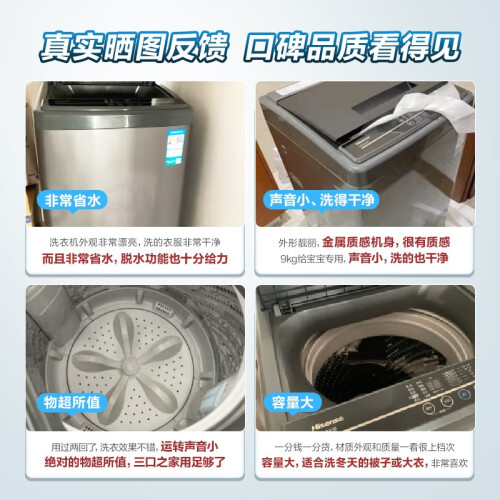 真实晒图反馈 口碑品质看得见

非常省水

洗衣机外观非常漂亮，洗的衣服非常干净
而且非常省水，脱水功能也十分给力

声音小、洗得干净

外形靓丽，金属质感机身，很有质感
9kg给宝宝专用，声音小，洗的也干净

物超所值

用过两回了，洗衣效果不错，运转声音小
绝对的物超所值，三口之家用足够了

容量大

Hisense

一分钱一分货，材质外观和质量一看很上档次
容量大，适合洗冬天的被子或大衣，非常喜欢