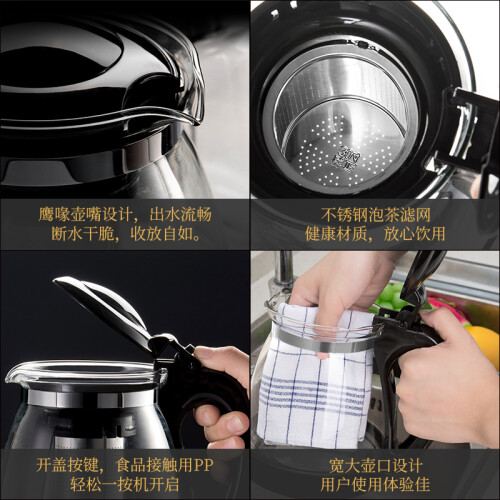 鹰喙壶嘴设计，出水流畅
断水干脆，收放自如。

不锈钢泡茶滤网
健康材质，放心饮用

开盖按键，食品接触用PP
轻松一按机开启

宽大壶口设计
用户使用体验佳