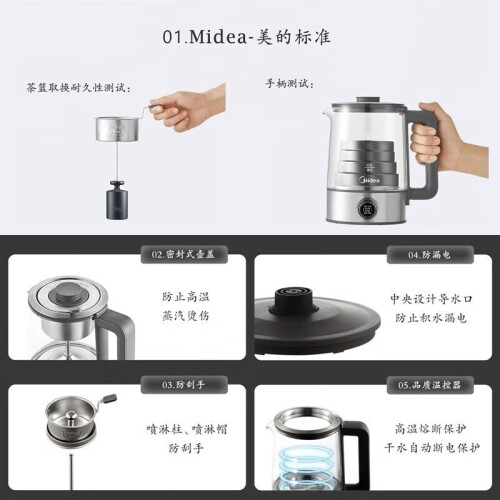 01.Midea-美的标准

茶篮取换耐久性测试：

手柄测试：

Midea

02.密封式壶盖

防止高温
蒸汽烫伤

04.防漏电

中央设计导水口
防止积水漏电

03.防刮手

喷淋柱、喷淋帽
防刮手

05.品质温控器

高温熔断保护
干水自动断电保护