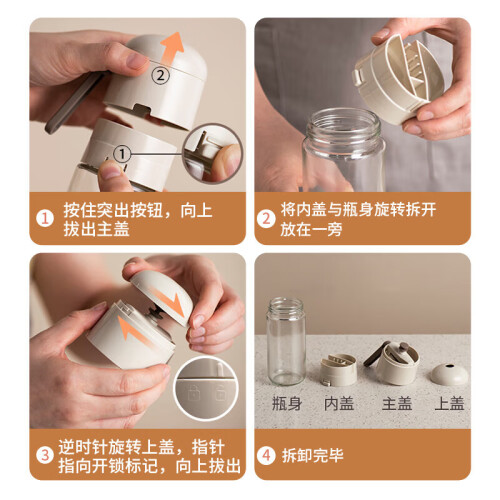 ②
①
1 按住突出按钮，向上拔出主盖

2 将内盖与瓶身旋转拆开放在一旁

3 逆时针旋转上盖，指针指向开锁标记，向上拔出

瓶身 内盖 主盖 上盖

4 拆卸完毕