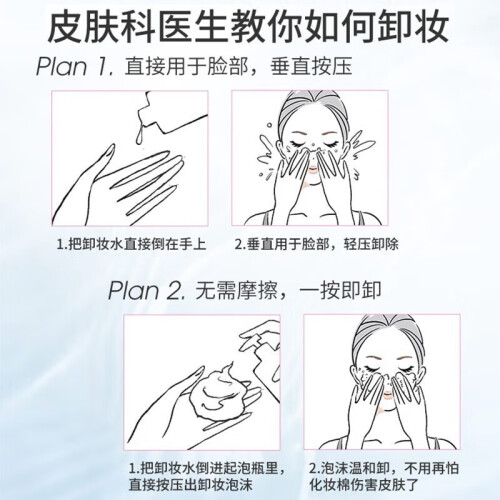 皮肤科医生教你如何卸妆

Plan 1. 直接用于脸部，垂直按压

1.把卸妆水直接倒在手上

2.垂直用于脸部，轻压卸除

Plan 2. 无需摩擦，一按即卸

1.把卸妆水倒进起泡瓶里，直接按压出卸妆泡沫

2.泡沫温和卸，不用再怕化妆棉伤害皮肤了