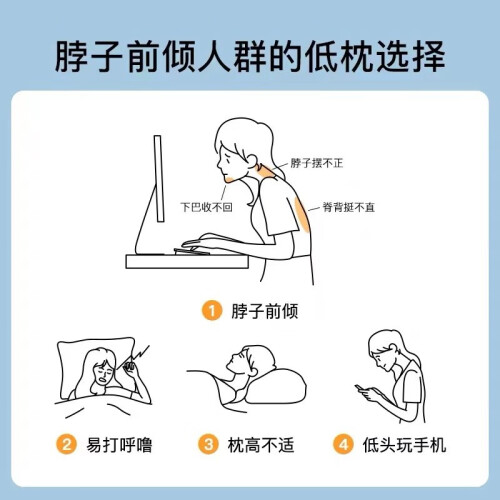 脖子前倾人群的低枕选择

脖子摆不正

下巴收不回

脊背挺不直

1 脖子前倾

2 易打呼噜

3 枕高不适

4 低头玩手机