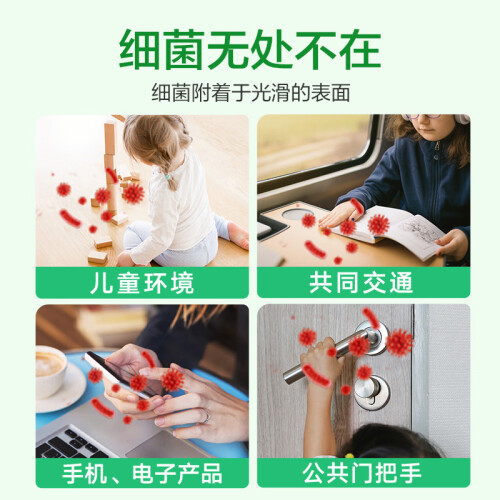 细菌无处不在

细菌附着于光滑的表面

儿童环境

共同交通

手机、电子产品

公共门把手