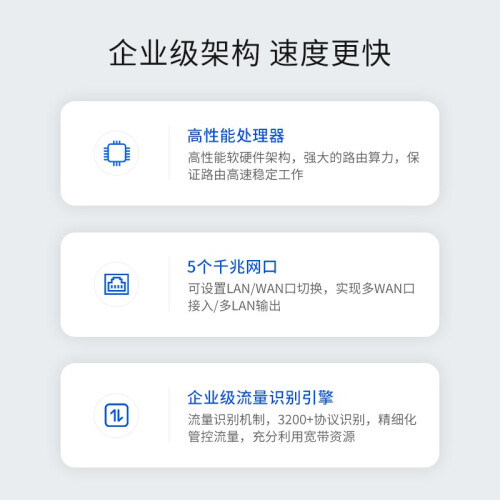 企业级架构 速度更快

高性能处理器

高性能软硬件架构，强大的路由算力，保证路由高速稳定工作

5个千兆网口

可设置LAN/WAN口切换，实现多WAN口接入/多LAN输出

企业级流量识别引擎

流量识别机制，3200+协议识别，精细化管控流量，充分利用宽带资源