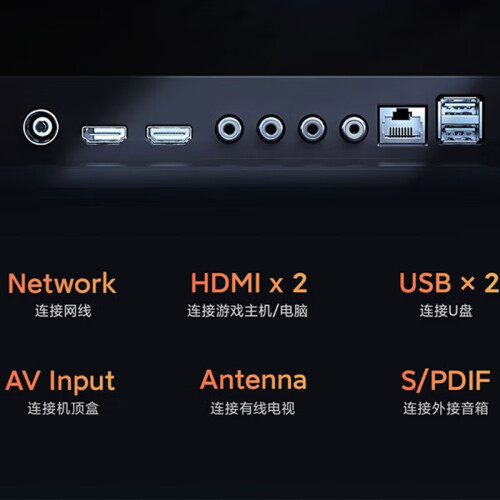 Network
连接网线

HDMI x 2
连接游戏主机/电脑

USB × 2
连接U盘

AV Input
连接机顶盒

Antenna
连接有线电视

S/PDIF
连接外接音箱