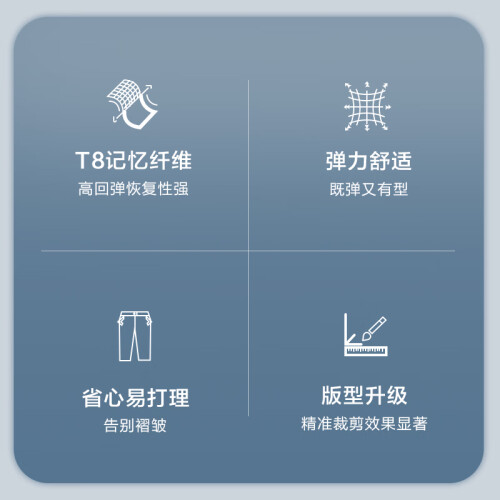 T8记忆纤维
高回弹恢复性强

弹力舒适
既弹又有型

省心易打理
告别褶皱

版型升级
精准裁剪效果显著