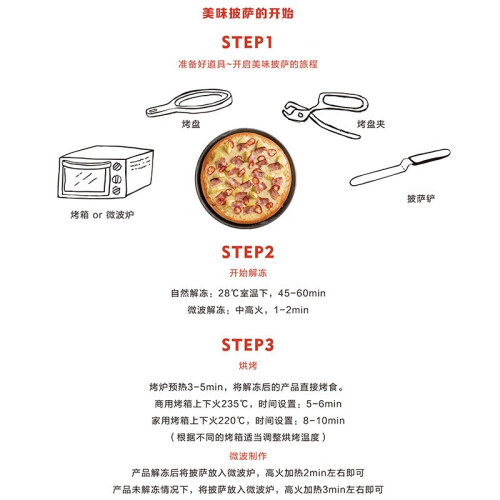 美味披萨的开始

STEP1

准备好道具~开启美味披萨的旅程

烤盘

烤盘夹

烤箱 or 微波炉

披萨铲

STEP2

开始解冻

自然解冻：28℃室温下，45-60min

微波解冻：中高火，1-2min

STEP3

烘烤

烤炉预热3-5min，将解冻后的产品直接烤食。

商用烤箱上下火235℃，时间设置：5-6min

家用烤箱上下火220℃，时间设置：8-10min

（根据不同的烤箱适当调整烘烤温度）

微波制作

产品解冻后将披萨放入微波炉，高火加热2min左右即可

产品未解冻情况下，将披萨放入微波炉，高火加热3min左右即可