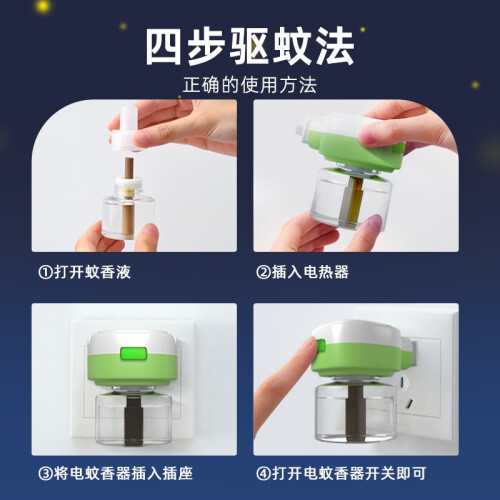 四步驱蚊法
正确的使用方法

①打开蚊香液

②插入电热器

③将电蚊香器插入插座

④打开电蚊香器开关即可